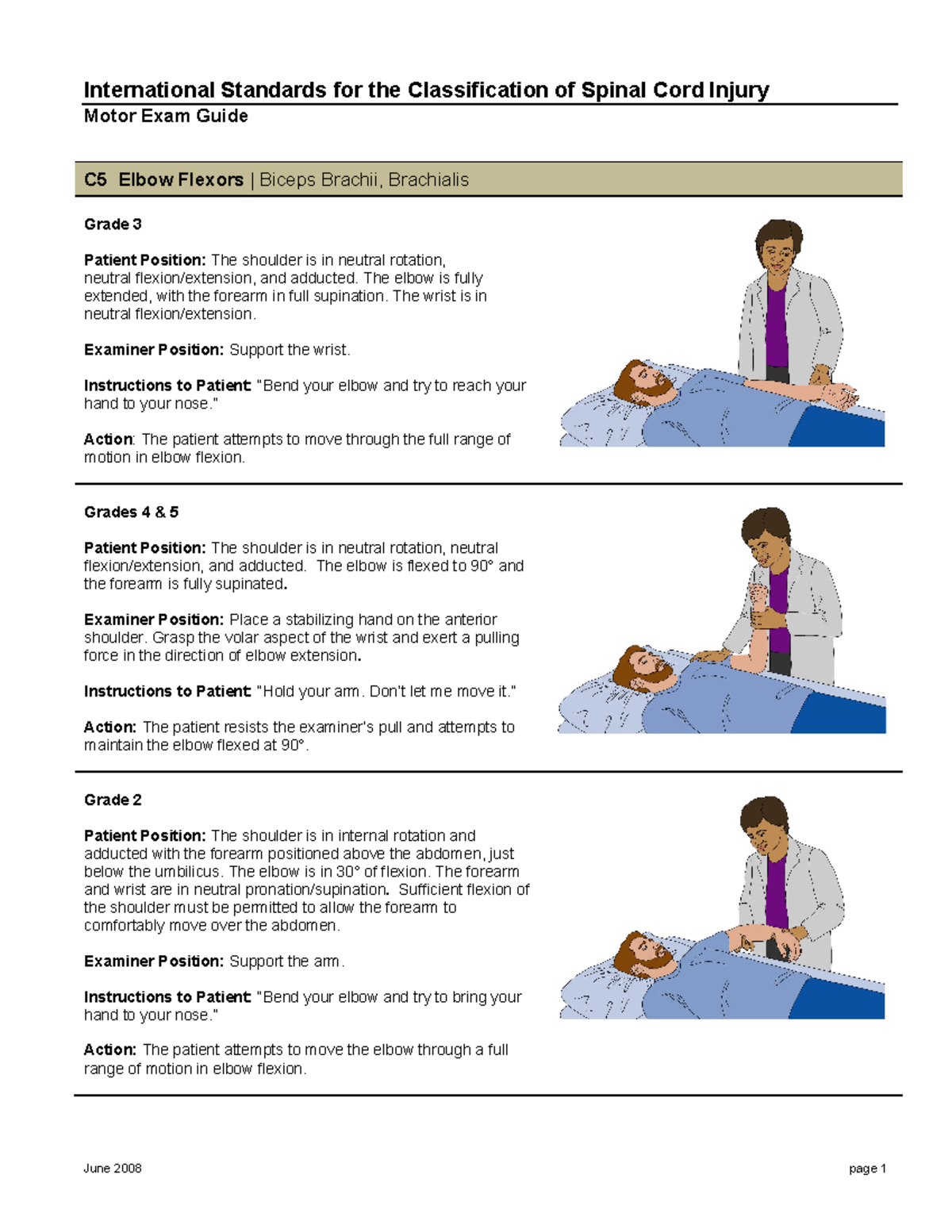 International Standards for the Classification of Spinal Cord Injury
Motor Exam Guide

C5 Elbow Flexors | Biceps Brachii, Brachialis

Grade 3

Patient Position: The shoulder is in neutral rotation, neutral flexion/extension, and adducted. The elbow is fully extended, with the forearm in full supination. The wrist is in neutral flexion/extension.

Examiner Position: Support the wrist.

Instructions to Patient: "Bend your elbow and try to reach your hand to your nose."

Action: The patient attempts to move through the full range of motion in elbow flexion.

Grades 4 & 5

Patient Position: The shoulder is in neutral rotation, neutral flexion/extension, and adducted. The elbow is flexed to 90° and the forearm is fully supinated.

Examiner Position: Place a stabilizing hand on the anterior shoulder. Grasp the volar aspect of the wrist and exert a pulling force in the direction of elbow extension.

Instructions to Patient: "Hold your arm. Don't let me move it."

Action: The patient resists the examiner's pull and attempts to maintain the elbow flexed at 90°.

Grade 2

Patient Position: The shoulder is in internal rotation and adducted with the forearm positioned above the abdomen, just below the umbilicus. The elbow is in 30° of flexion. The forearm and wrist are in neutral pronation/supination. Sufficient flexion of the shoulder must be permitted to allow the forearm to comfortably move over the abdomen.

Examiner Position: Support the arm.

Instructions to Patient: "Bend your elbow and try to bring your hand to your nose."

Action: The patient attempts to move the elbow through a full range of motion in elbow flexion.

June 2008

page 1