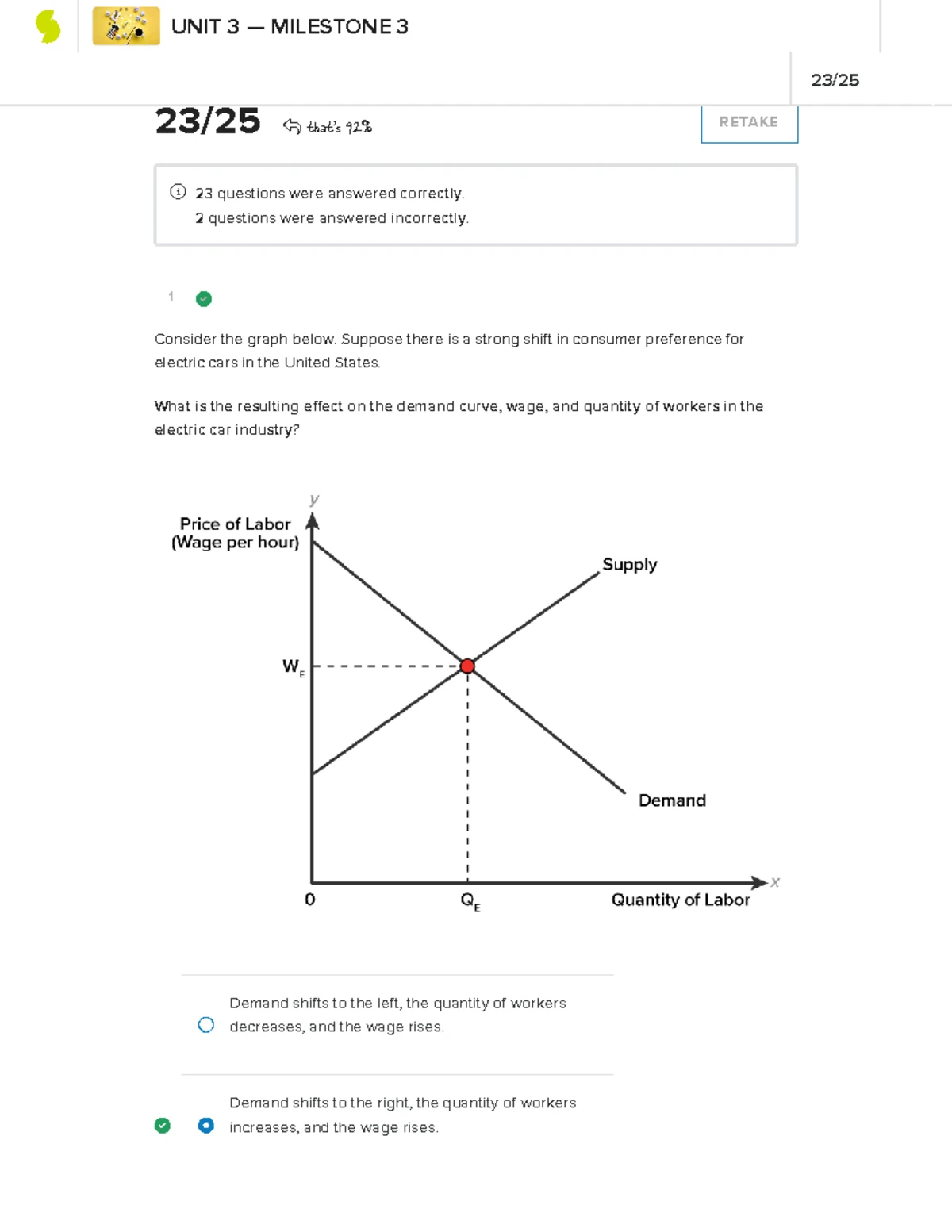 UNIT 3 — MILESTONE 3

23/25

23/25 that's 92%

RETAKE

23 questions were answered correctly.
2 questions were answered incorrectly.

1

Consider the graph below. Suppose there is a strong shift in consumer preference for electric cars in the United States.

What is the resulting effect on the demand curve, wage, and quantity of workers in the electric car industry?

y

Price of Labor (Wage per hour)

Supply

$W_E$

Demand

0

$Q_E$

Quantity of Labor

x

Demand shifts to the left, the quantity of workers decreases, and the wage rises.

Demand shifts to the right, the quantity of workers increases, and the wage rises.