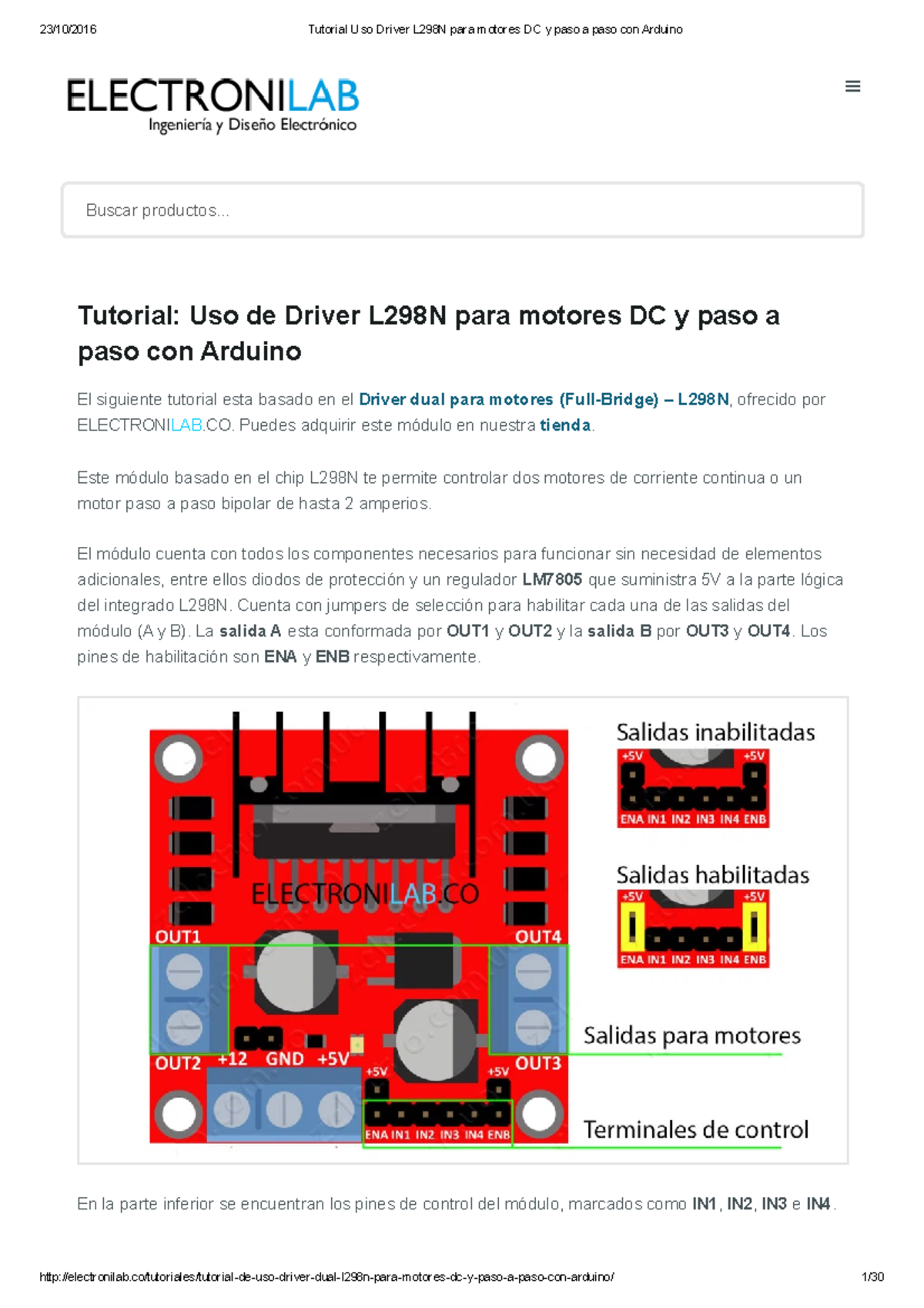 23/10/2016 Tutorial Uso Driver L298N para motores DC y paso a paso con Arduino

ELECTRONILAB
Ingeniería y Diseño Electrónico

Buscar productos...

Tutorial: Uso de Driver L298N para motores DC y paso a paso con Arduino

El siguiente tutorial esta basado en el Driver dual para motores (Full-Bridge) – L298N, ofrecido por ELECTRONILAB.CO. Puedes adquirir este módulo en nuestra tienda.

Este módulo basado en el chip L298N te permite controlar dos motores de corriente continua o un motor paso a paso bipolar de hasta 2 amperios.

El módulo cuenta con todos los componentes necesarios para funcionar sin necesidad de elementos adicionales, entre ellos diodos de protección y un regulador LM7805 que suministra 5V a la parte lógica del integrado L298N. Cuenta con jumpers de selección para habilitar cada una de las salidas del módulo (A y B). La salida A esta conformada por OUT1 y OUT2 y la salida B por OUT3 y OUT4. Los pines de habilitación son ENA y ENB respectivamente.

ELECTRONILAB.CO
OUT1
OUT4
OUT2
+12 GND +5V
OUT3
+5V
+5V
ENA IN1 IN2 IN3 IN4 ENB
Salidas inabilitadas
+5V +5V
ENA IN1 IN2 IN3 IN4 ENB
Salidas habilitadas
+5V +5V
ENA IN1 IN2 IN3 IN4 ENB
Salidas para motores
Terminales de control

En la parte inferior se encuentran los pines de control del módulo, marcados como IN1, IN2, IN3 e IN4.

http://electronilab.co/tutoriales/tutorial-de-uso-driver-dual-l298n-para-motores-dc-y-paso-a-paso-con-arduino/ 1/30