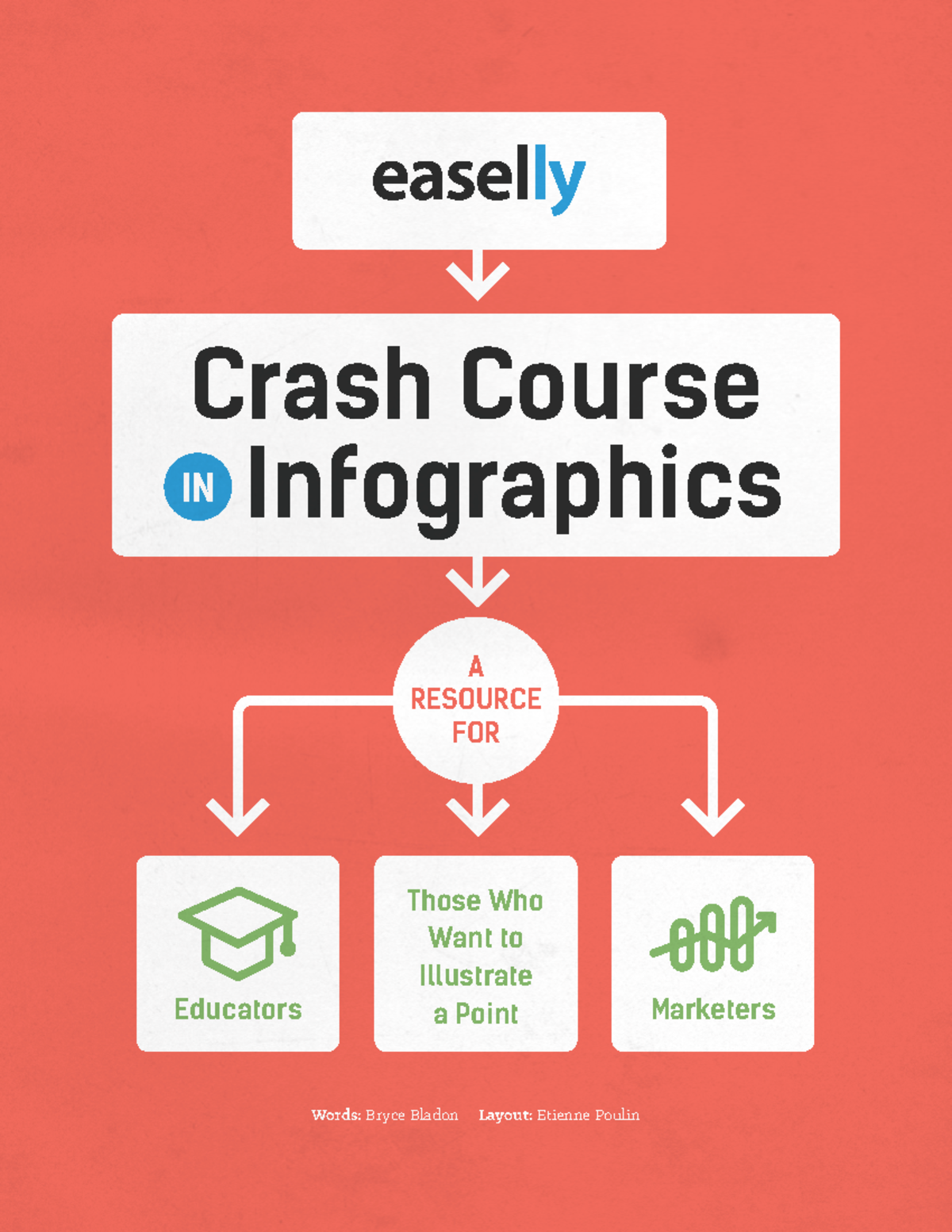 easelly

Crash Course IN Infographics

A RESOURCE FOR

Educators

Those Who Want to Illustrate a Point

Marketers

Words: Bryce Bladon Layout: Etienne Poulin