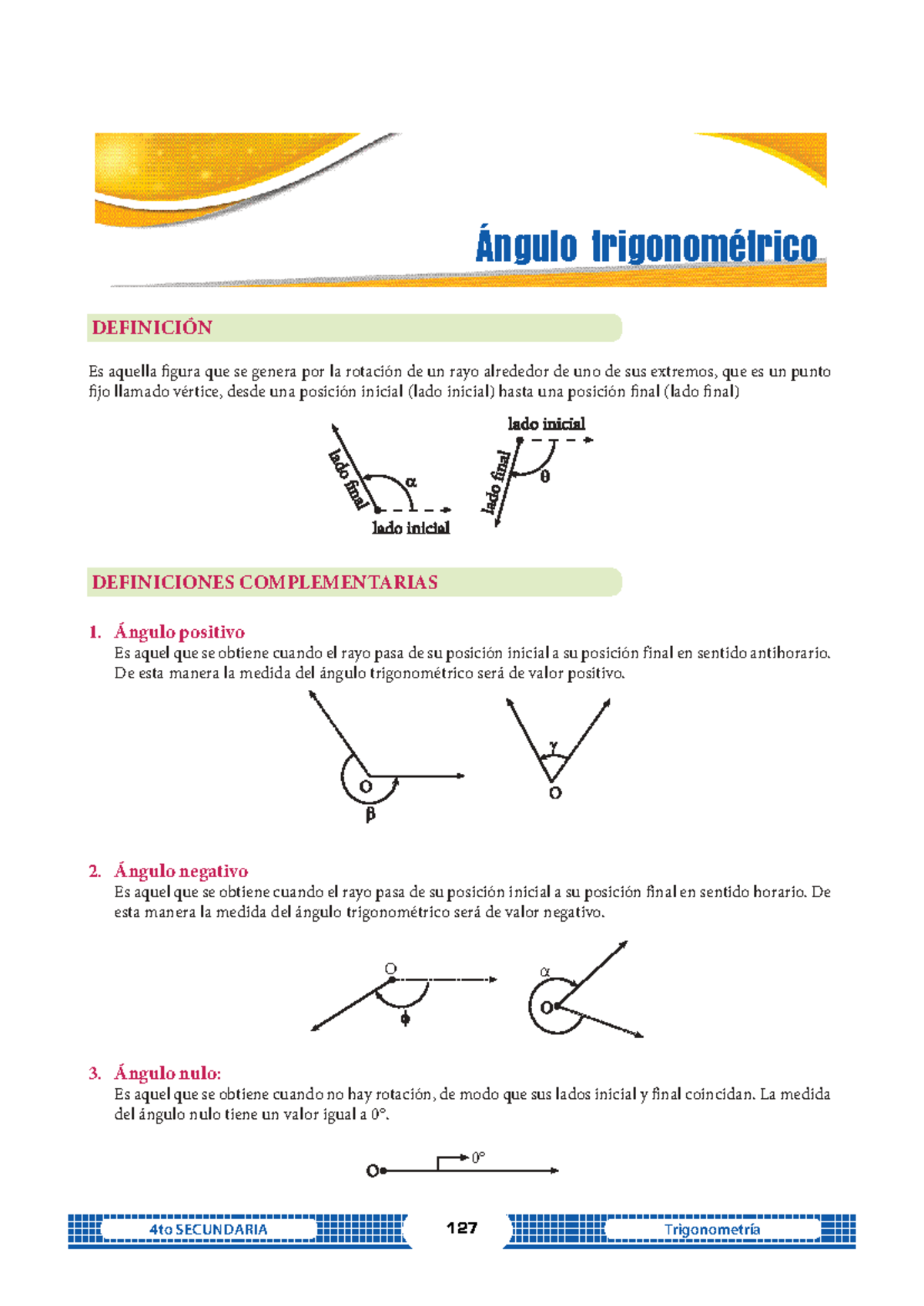 Ángulo trigonométrico

DEFINICIÓN

Es aquella figura que se genera por la rotación de un rayo alrededor de uno de sus extremos, que es un punto fijo llamado vértice, desde una posición inicial (lado inicial) hasta una posición final (lado final)

lado final
$\alpha$
lado inicial
lado inicial
lado final
$\theta$

DEFINICIONES COMPLEMENTARIAS

1. Ángulo positivo
Es aquel que se obtiene cuando el rayo pasa de su posición inicial a su posición final en sentido antihorario. De esta manera la medida del ángulo trigonométrico será de valor positivo.

O
$\beta$
$\gamma$
O

2. Ángulo negativo
Es aquel que se obtiene cuando el rayo pasa de su posición inicial a su posición final en sentido horario. De esta manera la medida del ángulo trigonométrico será de valor negativo.

O
$\phi$
$\alpha$
O

3. Ángulo nulo:
Es aquel que se obtiene cuando no hay rotación, de modo que sus lados inicial y final coincidan. La medida del ángulo nulo tiene un valor igual a 0°.

O
0°

4to SECUNDARIA
127
Trigonometría