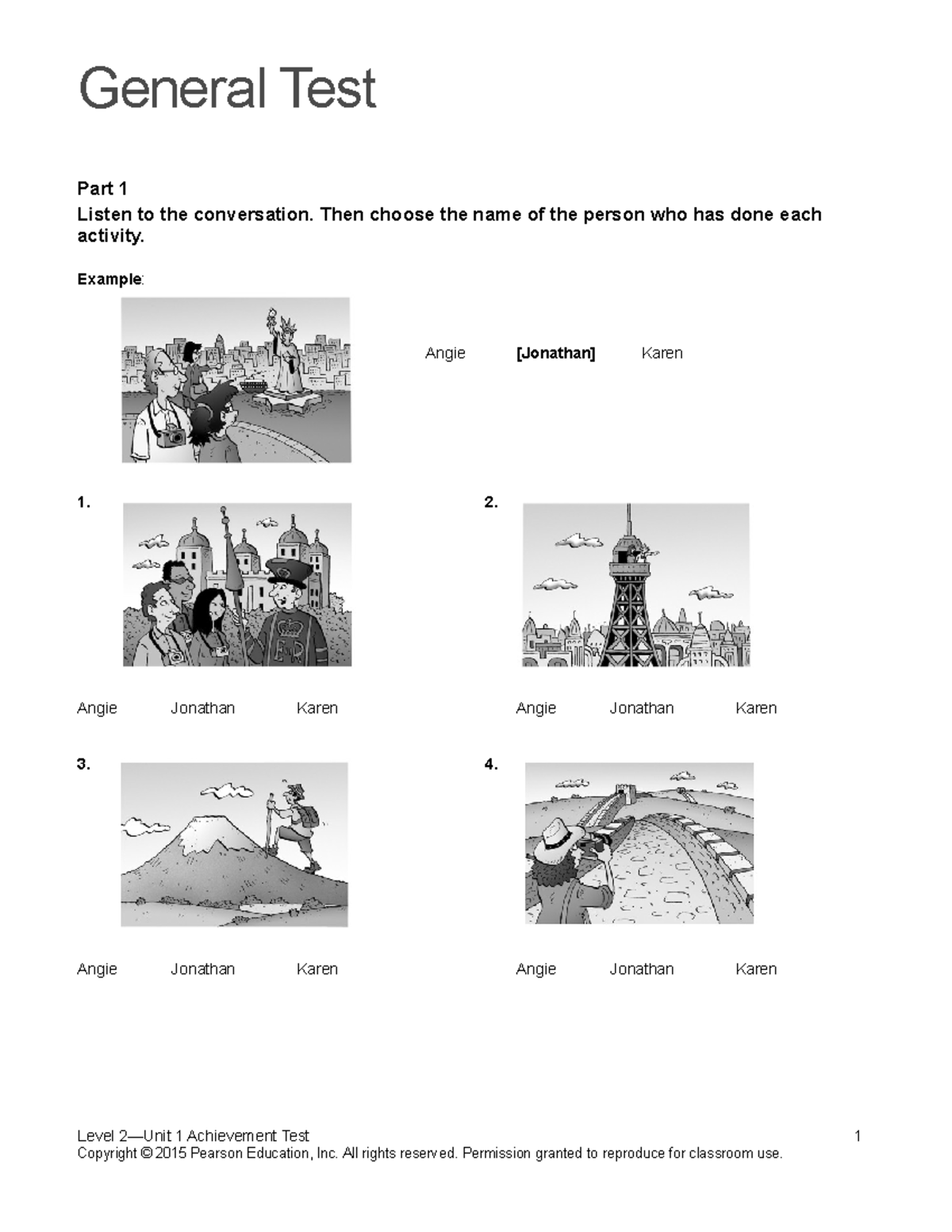 General Test

Part 1
Listen to the conversation. Then choose the name of the person who has done each activity.

Example:

Angie [Jonathan] Karen

1.

Angie Jonathan Karen

2.

Angie Jonathan Karen

3.

Angie Jonathan Karen

4.

Angie Jonathan Karen

Level 2—Unit 1 Achievement Test 1
Copyright © 2015 Pearson Education, Inc. All rights reserved. Permission granted to reproduce for classroom use.