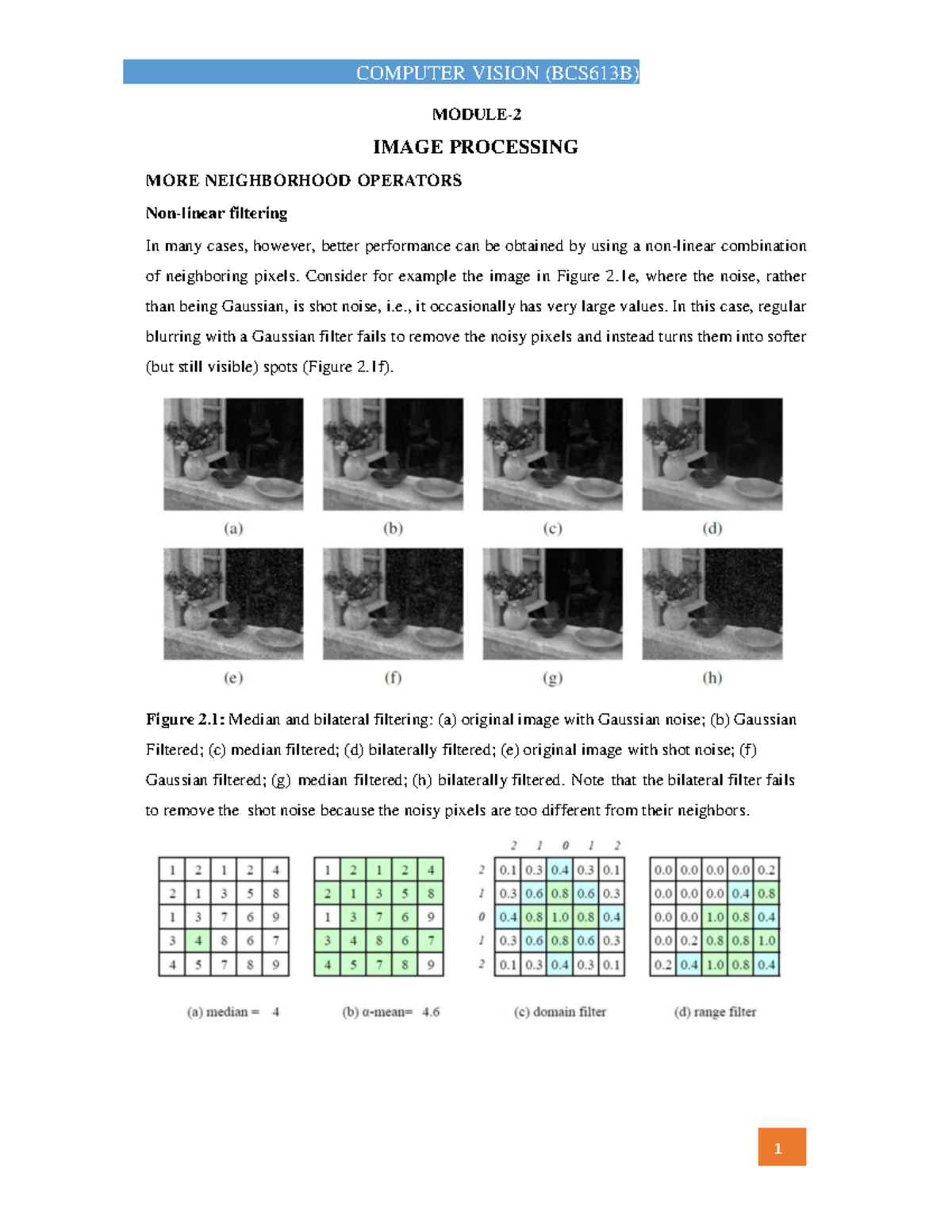 COMPUTER VISION (BCS613B)

MODULE-2

IMAGE PROCESSING

MORE NEIGHBORHOOD OPERATORS

Non-linear filtering

In many cases, however, better performance can be obtained by using a non-linear combination of neighboring pixels. Consider for example the image in Figure 2.1e, where the noise, rather than being Gaussian, is shot noise, i.e., it occasionally has very large values. In this case, regular blurring with a Gaussian filter fails to remove the noisy pixels and instead turns them into softer (but still visible) spots (Figure 2.1f).

(a) (b) (c) (d)

(e) (f) (g) (h)

Figure 2.1: Median and bilateral filtering: (a) original image with Gaussian noise; (b) Gaussian Filtered; (c) median filtered; (d) bilaterally filtered; (e) original image with shot noise; (f) Gaussian filtered; (g) median filtered; (h) bilaterally filtered. Note that the bilateral filter fails to remove the shot noise because the noisy pixels are too different from their neighbors.

| 1 | 2 | 1 | 2 | 4 |
|---|---|---|---|---|
| 2 | 1 | 3 | 5 | 8 |
| 1 | 3 | 7 | 6 | 9 |
| 3 | 4 | 8 | 6 | 7 |
| 4 | 5 | 7 | 8 | 9 |

(a) median = 4

| 1 | 2 | 1 | 2 | 4 |
|---|---|---|---|---|
| 2 | 1 | 3 | 5 | 8 |
| 1 | 3 | 7 | 6 | 9 |
| 3 | 4 | 8 | 6 | 7 |
| 4 | 5 | 7 | 8 | 9 |

(b) α-mean= 4.6

| | 2 | 1 | 0 | 1 | 2 |
|---|---|---|---|---|---|
| 2 | 0.1 | 0.3 | 0.4 | 0.3 | 0.1 |
| 1 | 0.3 | 0.6 | 0.8 | 0.6 | 0.3 |
| 0 | 0.4 | 0.8 | 1.0 | 0.8 | 0.4 |
| 1 | 0.3 | 0.6 | 0.8 | 0.6 | 0.3 |
| 2 | 0.1 | 0.3 | 0.4 | 0.3 | 0.1 |

(c) domain filter

| 0.0 | 0.0 | 0.0 | 0.0 | 0.2 |
|---|---|---|---|---|
| 0.0 | 0.0 | 0.0 | 0.4 | 0.8 |
| 0.0 | 0.0 | 1.0 | 0.8 | 0.4 |
| 0.0 | 0.2 | 0.8 | 0.8 | 1.0 |
| 0.2 | 0.4 | 1.0 | 0.8 | 0.4 |

(d) range filter

1