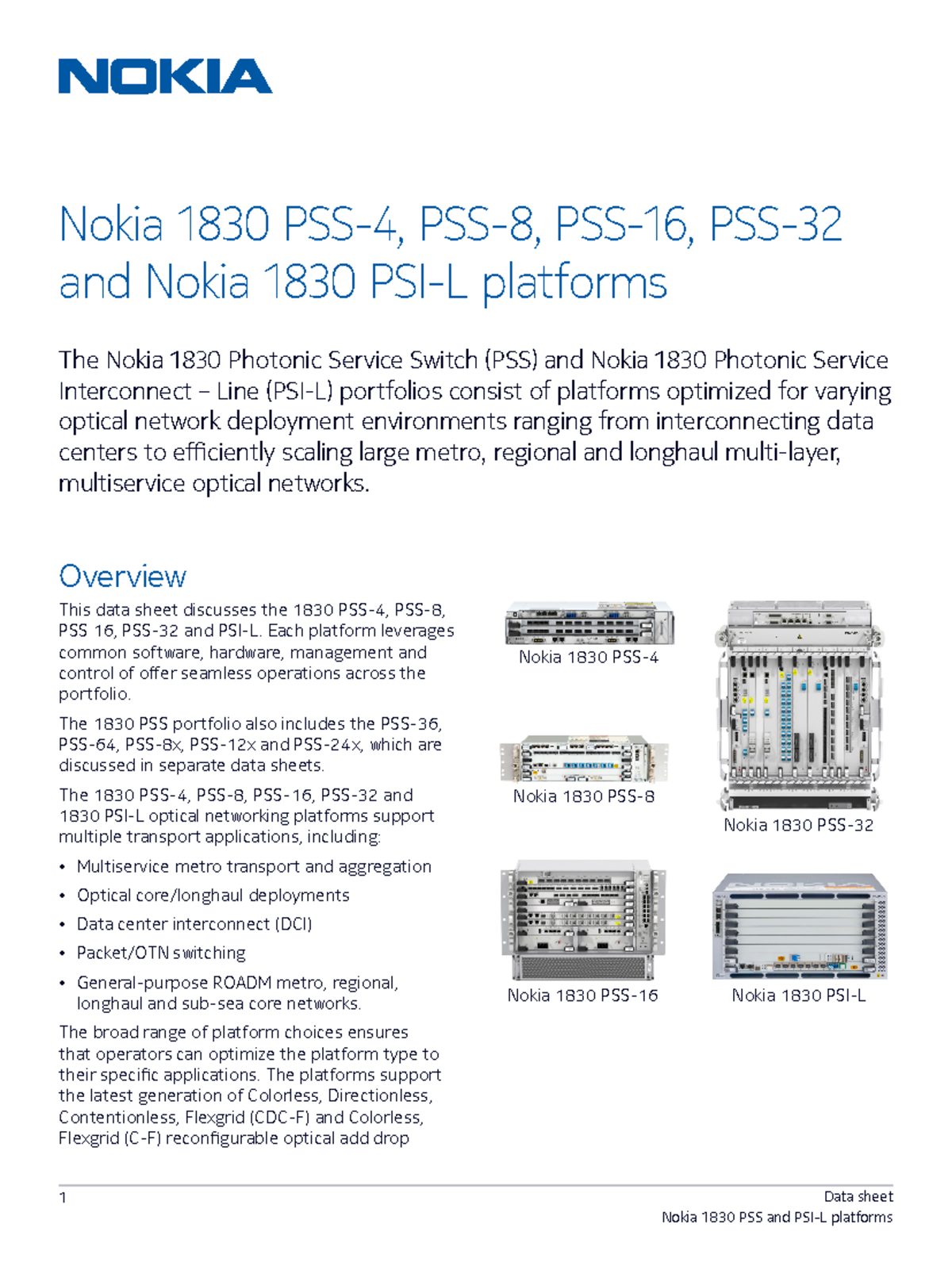 NOKIA

Nokia 1830 PSS-4, PSS-8, PSS-16, PSS-32 and Nokia 1830 PSI-L platforms

The Nokia 1830 Photonic Service Switch (PSS) and Nokia 1830 Photonic Service Interconnect – Line (PSI-L) portfolios consist of platforms optimized for varying optical network deployment environments ranging from interconnecting data centers to efficiently scaling large metro, regional and longhaul multi-layer, multiservice optical networks.

Overview

This data sheet discusses the 1830 PSS-4, PSS-8, PSS 16, PSS-32 and PSI-L. Each platform leverages common software, hardware, management and control of offer seamless operations across the portfolio.

The 1830 PSS portfolio also includes the PSS-36, PSS-64, PSS-8x, PSS-12x and PSS-24x, which are discussed in separate data sheets.

The 1830 PSS-4, PSS-8, PSS-16, PSS-32 and 1830 PSI-L optical networking platforms support multiple transport applications, including:

• Multiservice metro transport and aggregation
• Optical core/longhaul deployments
• Data center interconnect (DCI)
• Packet/OTN switching
• General-purpose ROADM metro, regional, longhaul and sub-sea core networks.

The broad range of platform choices ensures that operators can optimize the platform type to their specific applications. The platforms support the latest generation of Colorless, Directionless, Contentionless, Flexgrid (CDC-F) and Colorless, Flexgrid (C-F) reconfigurable optical add drop

Nokia 1830 PSS-4

Nokia 1830 PSS-8

Nokia 1830 PSS-32

Nokia 1830 PSS-16

Nokia 1830 PSI-L

1

Data sheet
Nokia 1830 PSS and PSI-L platforms