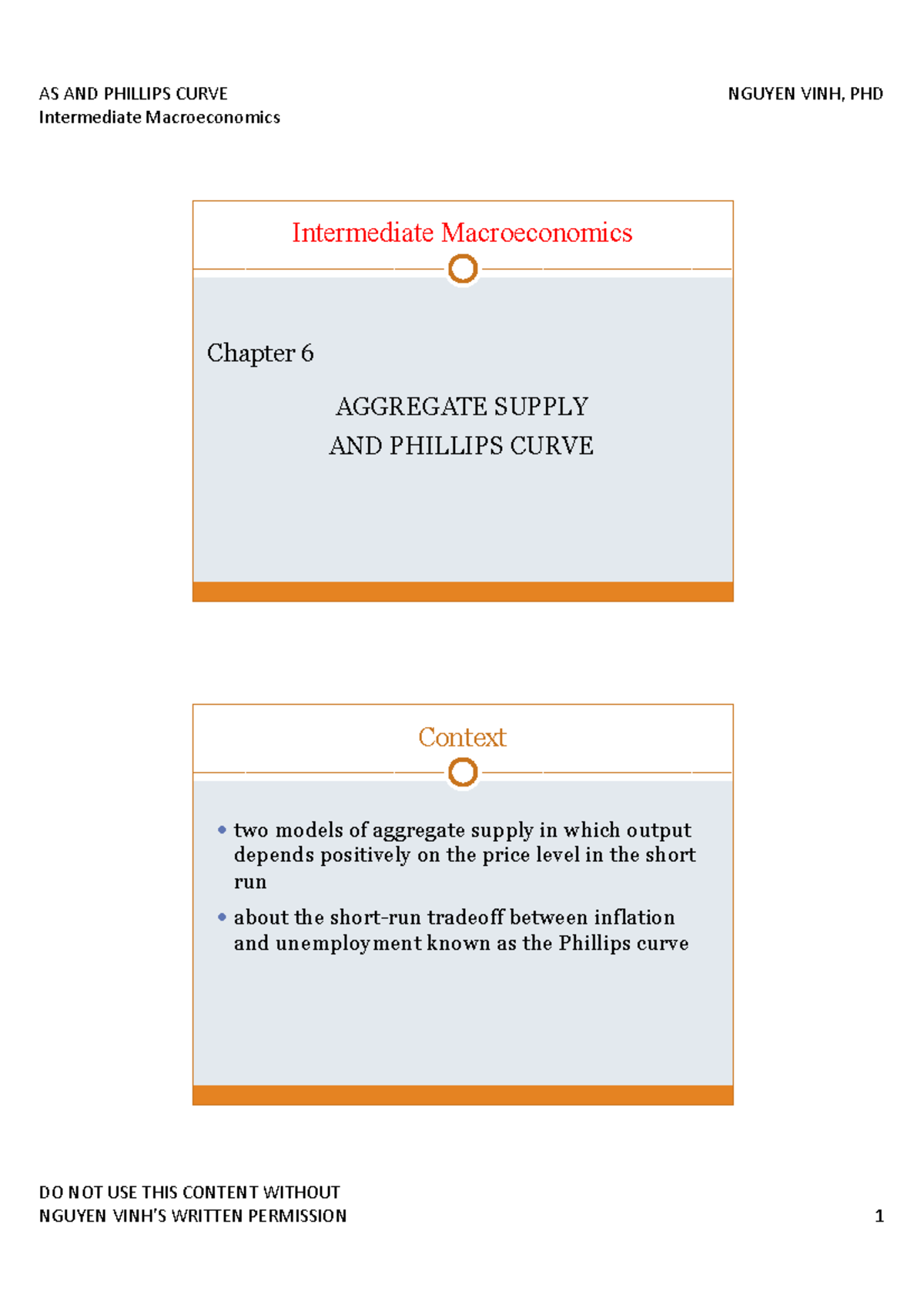 AS AND PHILLIPS CURVE
Intermediate Macroeconomics

NGUYEN VINH, PHD

Intermediate Macroeconomics

Chapter 6

AGGREGATE SUPPLY
AND PHILLIPS CURVE

Context

• two models of aggregate supply in which output depends positively on the price level in the short run

• about the short-run tradeoff between inflation and unemployment known as the Phillips curve

DO NOT USE THIS CONTENT WITHOUT
NGUYEN VINH'S WRITTEN PERMISSION

1