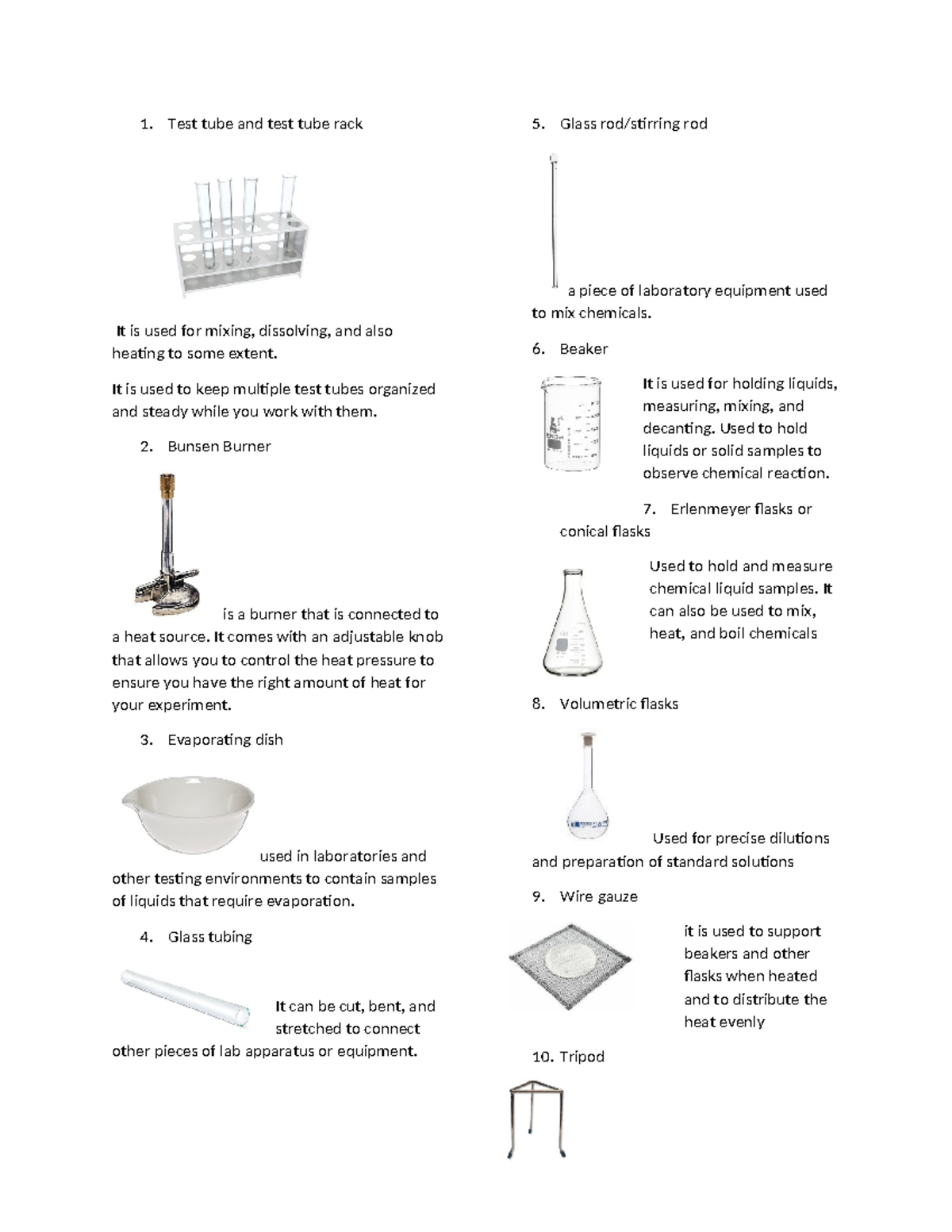 1. Test tube and test tube rack

It is used for mixing, dissolving, and also heating to some extent.

It is used to keep multiple test tubes organized and steady while you work with them.

2. Bunsen Burner

is a burner that is connected to a heat source. It comes with an adjustable knob that allows you to control the heat pressure to ensure you have the right amount of heat for your experiment.

3. Evaporating dish

used in laboratories and other testing environments to contain samples of liquids that require evaporation.

4. Glass tubing

It can be cut, bent, and stretched to connect other pieces of lab apparatus or equipment.

5. Glass rod/stirring rod

a piece of laboratory equipment used to mix chemicals.

6. Beaker

It is used for holding liquids, measuring, mixing, and decanting. Used to hold liquids or solid samples to observe chemical reaction.

7. Erlenmeyer flasks or conical flasks

Used to hold and measure chemical liquid samples. It can also be used to mix, heat, and boil chemicals

8. Volumetric flasks

Used for precise dilutions and preparation of standard solutions

9. Wire gauze

it is used to support beakers and other flasks when heated and to distribute the heat evenly

10. Tripod