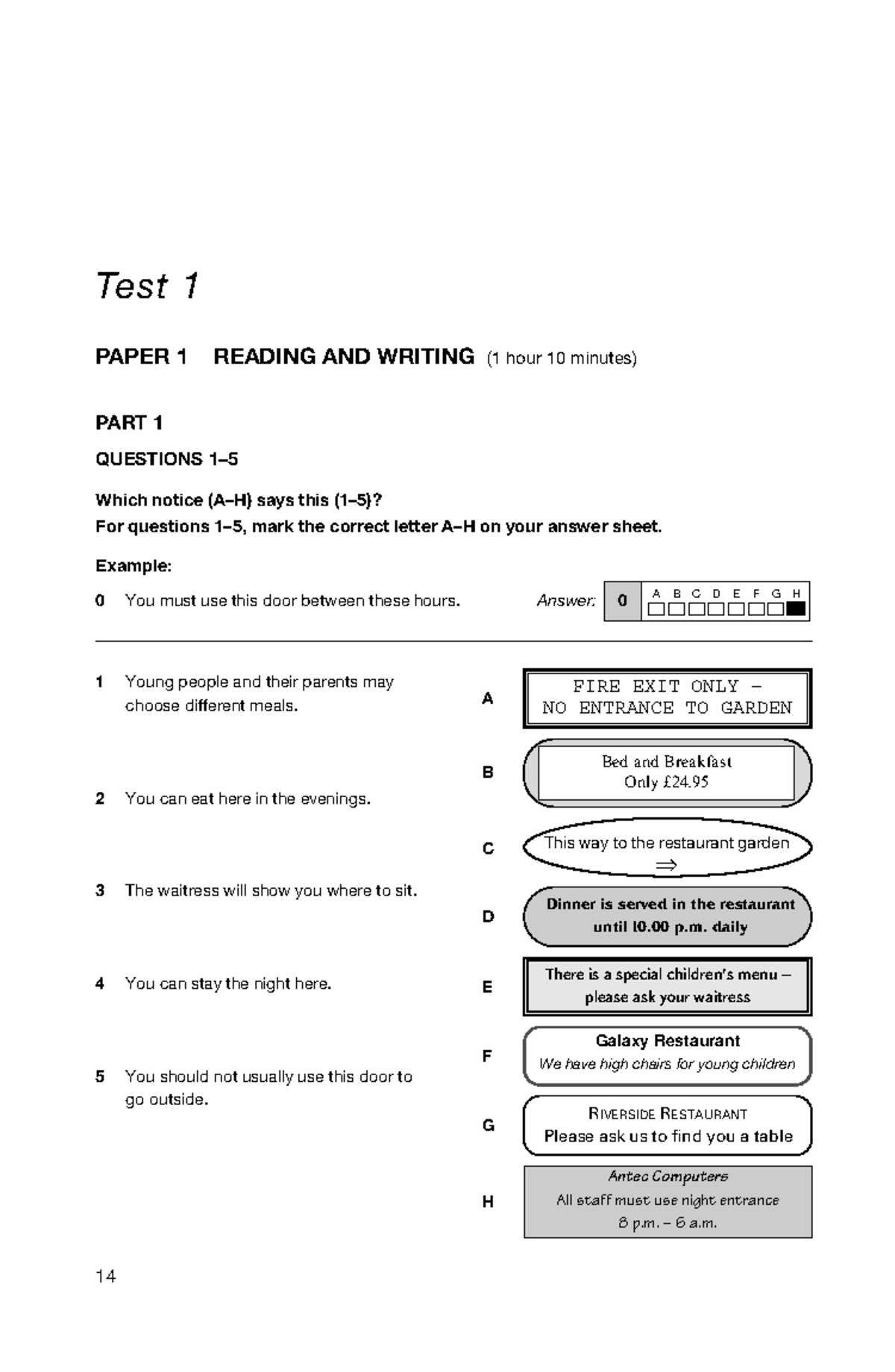 Test 1

PAPER 1 READING AND WRITING (1 hour 10 minutes)

PART 1

QUESTIONS 1–5

Which notice (A–H) says this (1–5)?
For questions 1–5, mark the correct letter A–H on your answer sheet.

Example:

0 You must use this door between these hours.

Answer: 0 A B C D E F G H

1 Young people and their parents may choose different meals.

2 You can eat here in the evenings.

3 The waitress will show you where to sit.

4 You can stay the night here.

5 You should not usually use this door to go outside.

A FIRE EXIT ONLY – NO ENTRANCE TO GARDEN

B Bed and Breakfast Only £24.95

C This way to the restaurant garden ⇒

D Dinner is served in the restaurant until 10.00 p.m. daily

E There is a special children's menu – please ask your waitress

F Galaxy Restaurant
We have high chairs for young children

G RIVERSIDE RESTAURANT
Please ask us to find you a table

H Antec Computers
All staff must use night entrance
8 p.m. – 6 a.m.

14