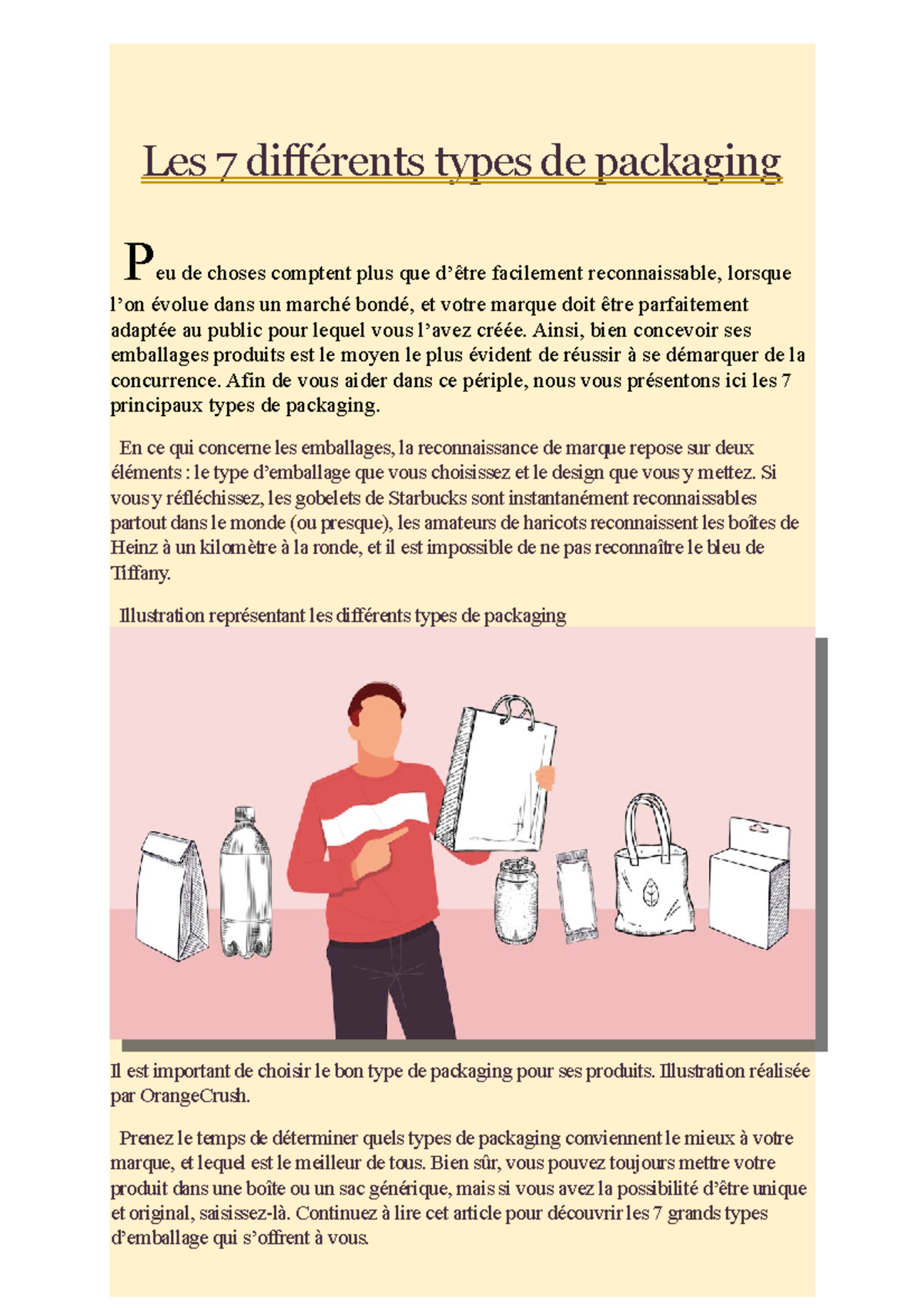 Les 7 différents types de packaging

Peu de choses comptent plus que d'être facilement reconnaissable, lorsque l'on évolue dans un marché bondé, et votre marque doit être parfaitement adaptée au public pour lequel vous l'avez créée. Ainsi, bien concevoir ses emballages produits est le moyen le plus évident de réussir à se démarquer de la concurrence. Afin de vous aider dans ce périple, nous vous présentons ici les 7 principaux types de packaging.

En ce qui concerne les emballages, la reconnaissance de marque repose sur deux éléments : le type d'emballage que vous choisissez et le design que vous y mettez. Si vous y réfléchissez, les gobelets de Starbucks sont instantanément reconnaissables partout dans le monde (ou presque), les amateurs de haricots reconnaissent les boîtes de Heinz à un kilomètre à la ronde, et il est impossible de ne pas reconnaître le bleu de Tiffany.

Illustration représentant les différents types de packaging

Il est important de choisir le bon type de packaging pour ses produits. Illustration réalisée par OrangeCrush.

Prenez le temps de déterminer quels types de packaging conviennent le mieux à votre marque, et lequel est le meilleur de tous. Bien sûr, vous pouvez toujours mettre votre produit dans une boîte ou un sac générique, mais si vous avez la possibilité d'être unique et original, saisissez-là. Continuez à lire cet article pour découvrir les 7 grands types d'emballage qui s'offrent à vous.