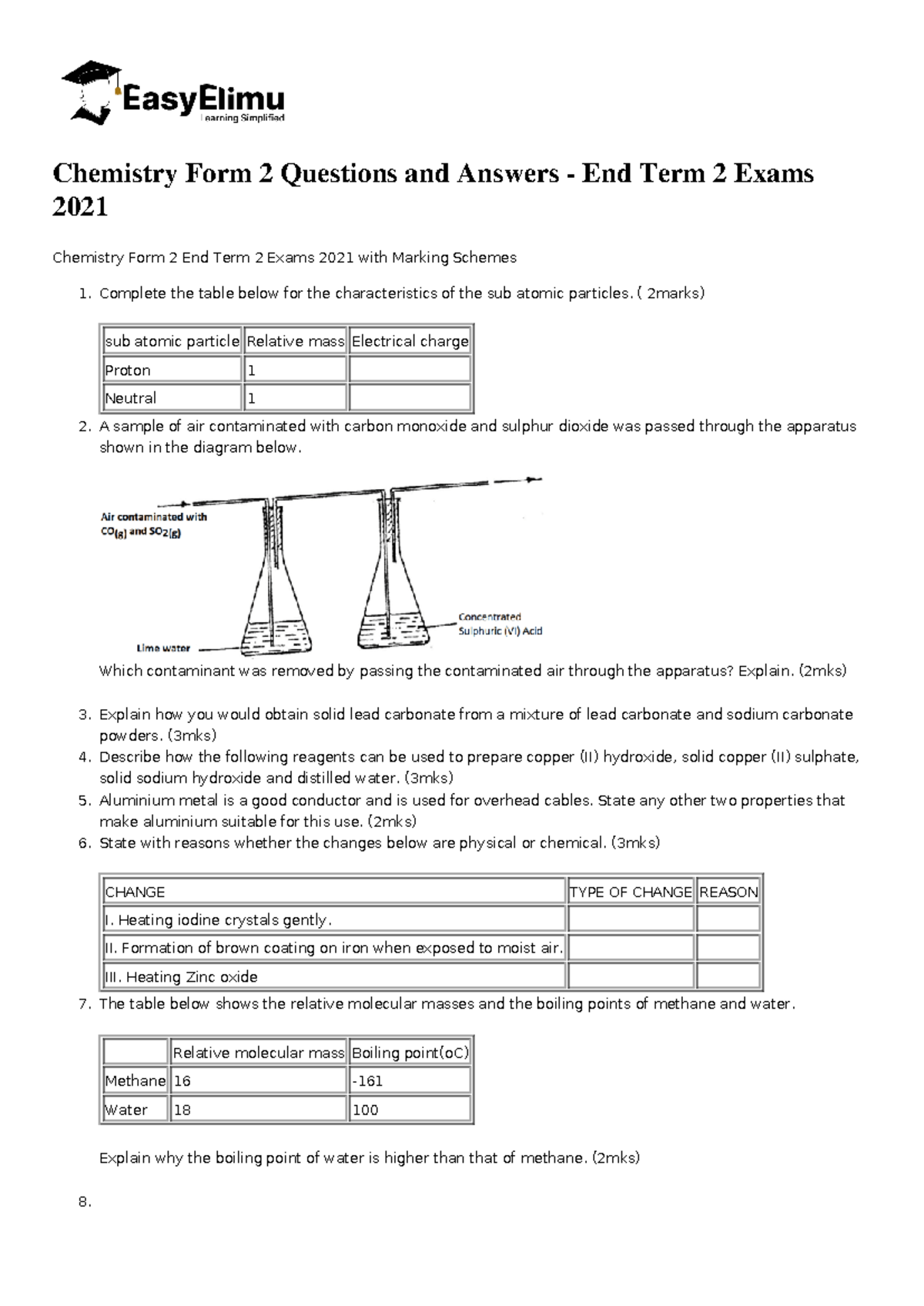 EasyElimu
Learning Simplified

Chemistry Form 2 Questions and Answers - End Term 2 Exams 2021

Chemistry Form 2 End Term 2 Exams 2021 with Marking Schemes

1. Complete the table below for the characteristics of the sub atomic particles. ( 2marks)

| sub atomic particle | Relative mass | Electrical charge |
|---|---|---|
| Proton | 1 | |
| Neutral | 1 | |

2. A sample of air contaminated with carbon monoxide and sulphur dioxide was passed through the apparatus shown in the diagram below.

Air contaminated with $CO_{(g)}$ and $SO_{2(g)}$

Lime water

Concentrated Sulphuric (VI) Acid

Which contaminant was removed by passing the contaminated air through the apparatus? Explain. (2mks)

3. Explain how you would obtain solid lead carbonate from a mixture of lead carbonate and sodium carbonate powders. (3mks)
4. Describe how the following reagents can be used to prepare copper (II) hydroxide, solid copper (II) sulphate, solid sodium hydroxide and distilled water. (3mks)
5. Aluminium metal is a good conductor and is used for overhead cables. State any other two properties that make aluminium suitable for this use. (2mks)
6. State with reasons whether the changes below are physical or chemical. (3mks)

| CHANGE | TYPE OF CHANGE | REASON |
|---|---|---|
| I. Heating iodine crystals gently. | | |
| II. Formation of brown coating on iron when exposed to moist air. | | |
| III. Heating Zinc oxide | | |

7. The table below shows the relative molecular masses and the boiling points of methane and water.

| | Relative molecular mass | Boiling point(oC) |
|---|---|---|
| Methane | 16 | -161 |
| Water | 18 | 100 |

Explain why the boiling point of water is higher than that of methane. (2mks)

8.