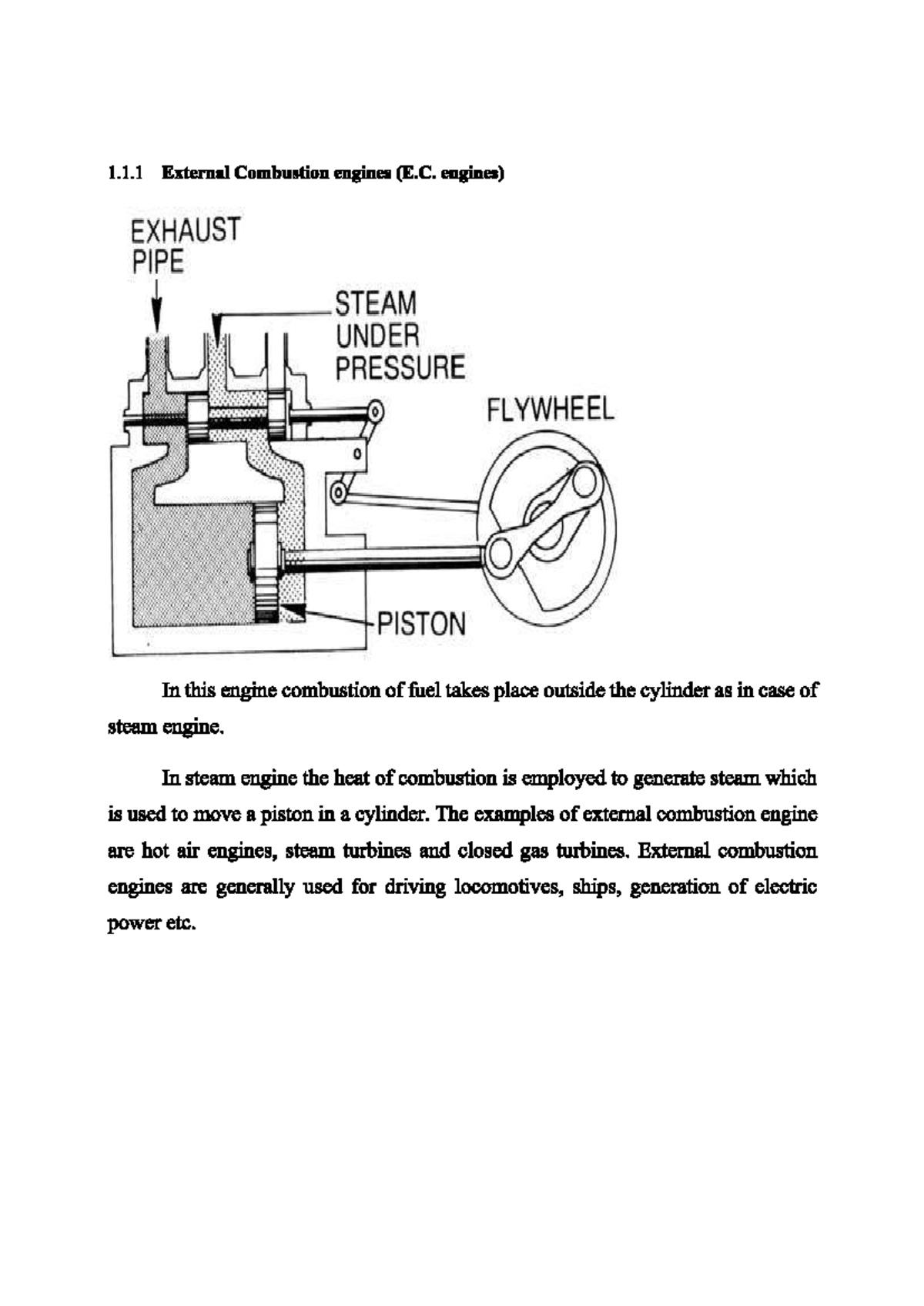 1.1.1 External Combustion engines (E.C. engines)

EXHAUST PIPE

STEAM UNDER PRESSURE

FLYWHEEL

PISTON

In this engine combustion of fuel takes place outside the cylinder as in case of steam engine.

In steam engine the heat of combustion is employed to generate steam which is used to move a piston in a cylinder. The examples of external combustion engine are hot air engines, steam turbines and closed gas turbines. External combustion engines are generally used for driving locomotives, ships, generation of electric power etc.