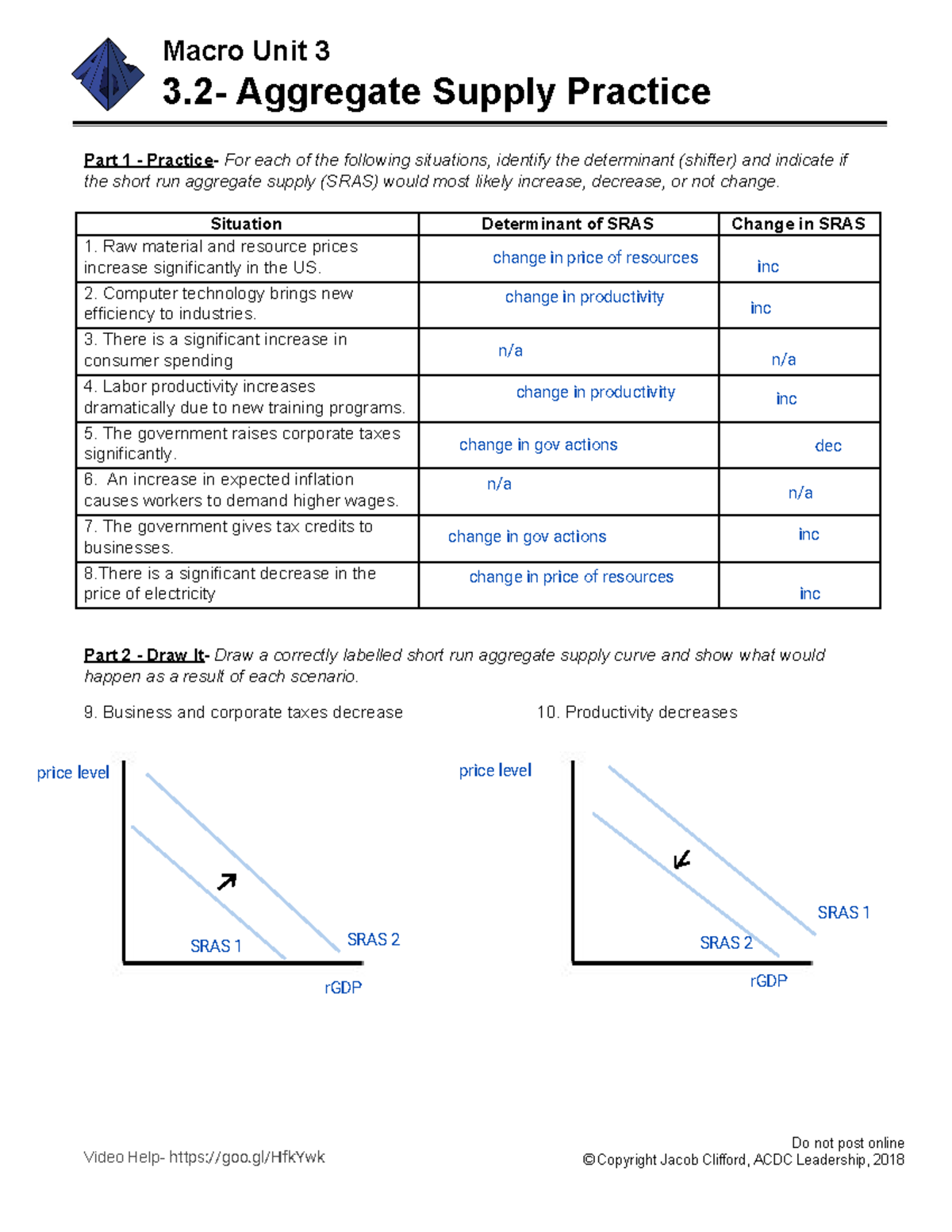 Macro Unit 3
3.2- Aggregate Supply Practice

Part 1 - Practice- For each of the following situations, identify the determinant (shifter) and indicate if the short run aggregate supply (SRAS) would most likely increase, decrease, or not change.

| Situation | Determinant of SRAS | Change in SRAS |
|---|---|---|
| 1. Raw material and resource prices increase significantly in the US. | change in price of resources | inc |
| 2. Computer technology brings new efficiency to industries. | change in productivity | inc |
| 3. There is a significant increase in consumer spending | n/a | n/a |
| 4. Labor productivity increases dramatically due to new training programs. | change in productivity | inc |
| 5. The government raises corporate taxes significantly. | change in gov actions | dec |
| 6. An increase in expected inflation causes workers to demand higher wages. | n/a | n/a |
| 7. The government gives tax credits to businesses. | change in gov actions | inc |
| 8.There is a significant decrease in the price of electricity | change in price of resources | inc |

Part 2 - Draw It- Draw a correctly labelled short run aggregate supply curve and show what would happen as a result of each scenario.

9. Business and corporate taxes decrease

price level
SRAS 1
SRAS 2
rGDP

10. Productivity decreases

price level
SRAS 1
SRAS 2
rGDP

Video Help- https://goo.gl/HfkYwk

Do not post online
©Copyright Jacob Clifford, ACDC Leadership, 2018