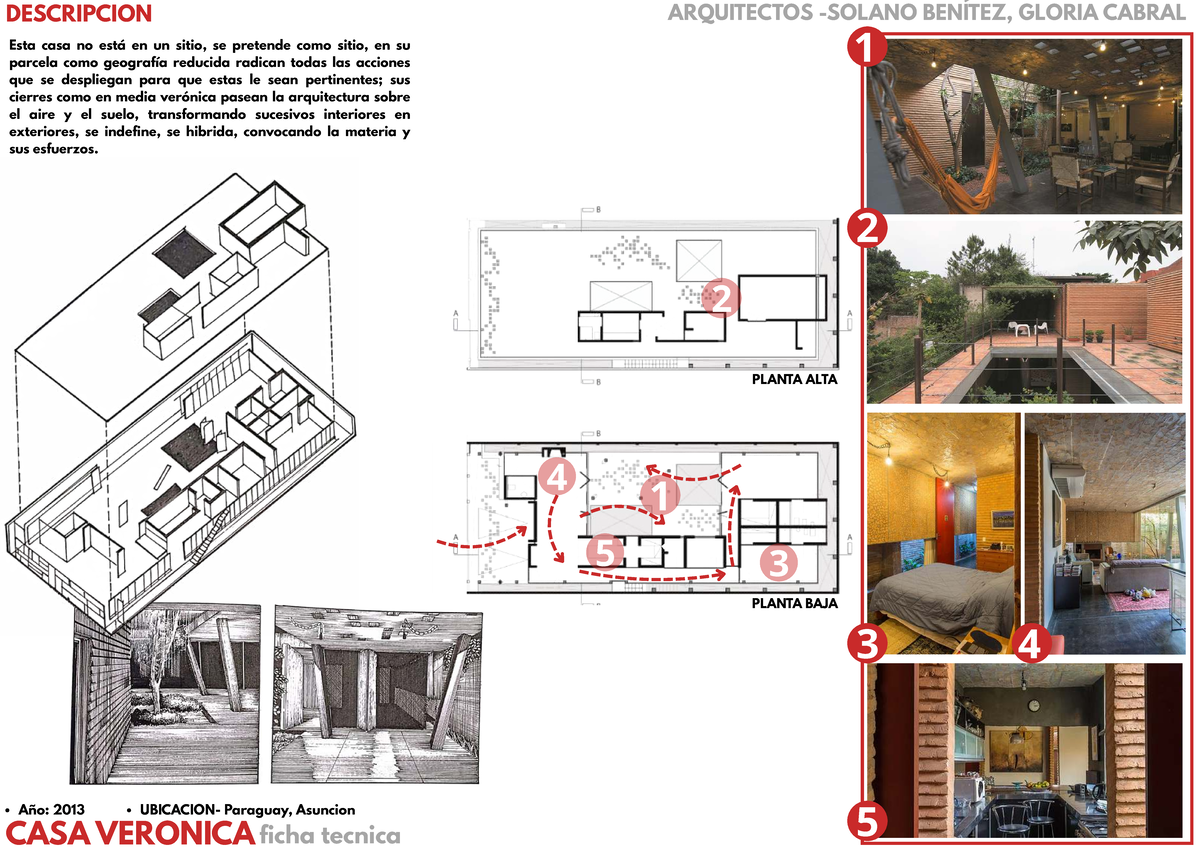 DESCRIPCION

ARQUITECTOS -SOLANO BENÍTEZ, GLORIA CABRAL

Esta casa no está en un sitio, se pretende como sitio, en su parcela como geografía reducida radican todas las acciones que se despliegan para que estas le sean pertinentes; sus cierres como en media verónica pasean la arquitectura sobre el aire y el suelo, transformando sucesivos interiores en exteriores, se indefine, se hibrida, convocando la materia y sus esfuerzos.

B
A
2
A
B
PLANTA ALTA

B
4
1
A
5
3
A
B
PLANTA BAJA

1
2
3
4
5

• Año: 2013 • UBICACION- Paraguay, Asuncion

CASA VERONICA ficha tecnica