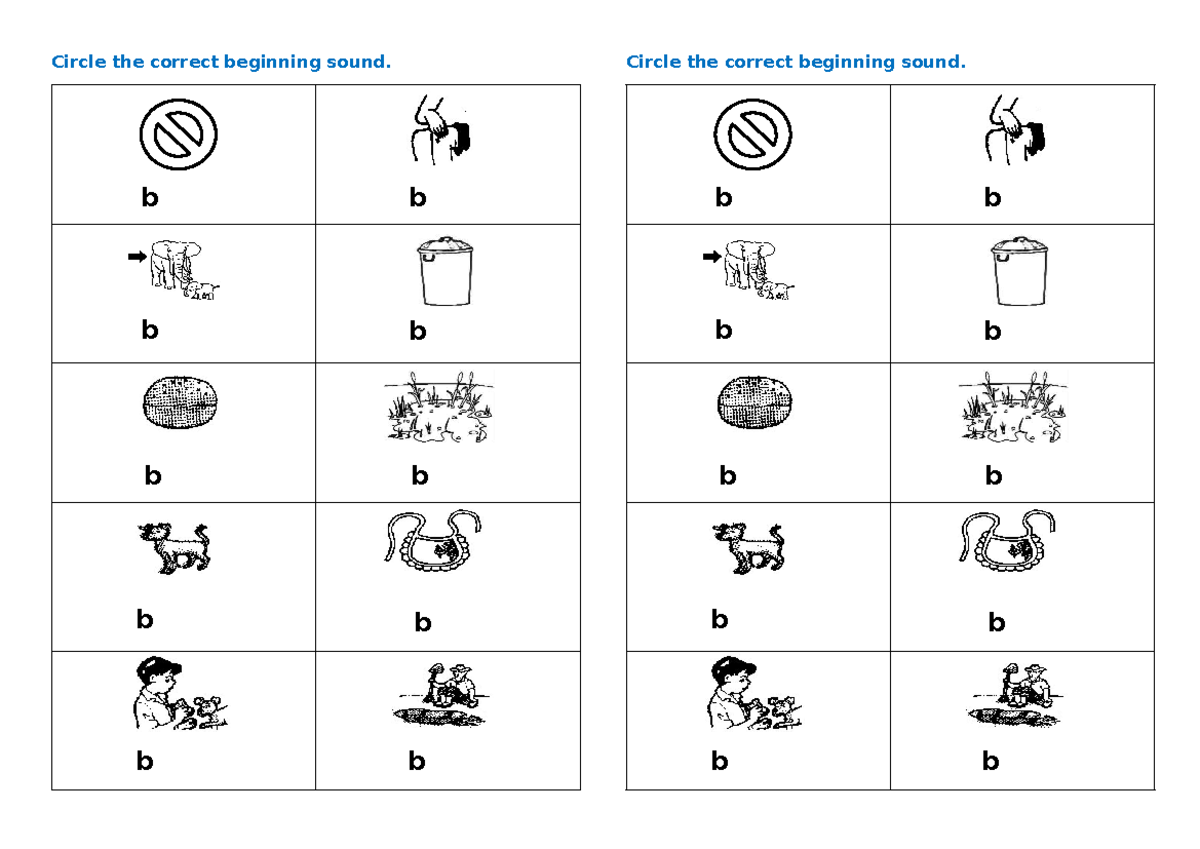 Circle the correct beginning sound.

| b | b |
|---|---|
| b | b |
| b | b |
| b | b |
| b | b |

Circle the correct beginning sound.

| b | b |
|---|---|
| b | b |
| b | b |
| b | b |
| b | b |