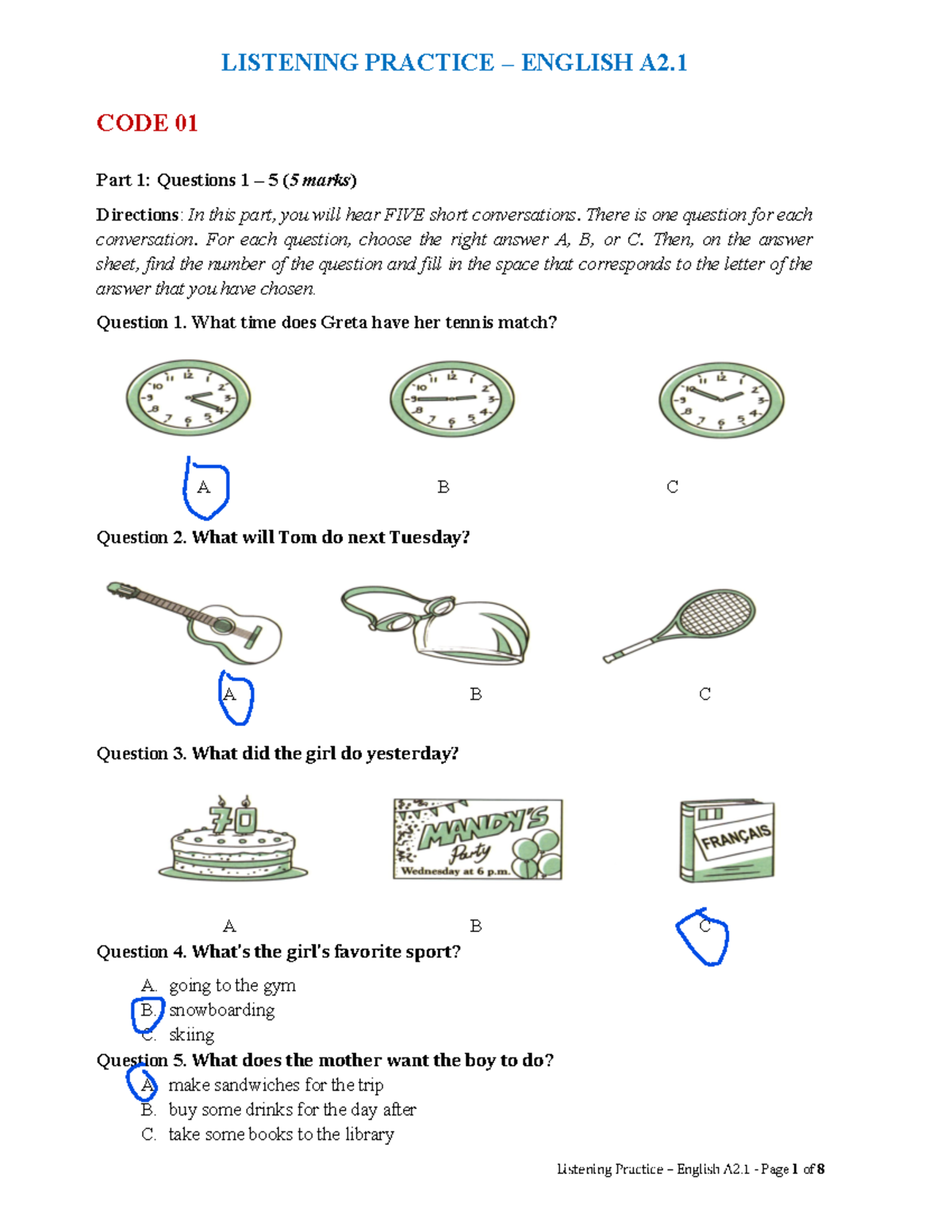 LISTENING PRACTICE – ENGLISH A2.1

CODE 01

Part 1: Questions 1 – 5 (5 marks)

Directions: In this part, you will hear FIVE short conversations. There is one question for each conversation. For each question, choose the right answer A, B, or C. Then, on the answer sheet, find the number of the question and fill in the space that corresponds to the letter of the answer that you have chosen.

Question 1. What time does Greta have her tennis match?

A B C

Question 2. What will Tom do next Tuesday?

A B C

Question 3. What did the girl do yesterday?

70

MANDY'S Party Wednesday at 6 p.m.

FRANÇAIS

A B C

Question 4. What's the girl's favorite sport?

A. going to the gym
B. snowboarding
C. skiing

Question 5. What does the mother want the boy to do?

A. make sandwiches for the trip
B. buy some drinks for the day after
C. take some books to the library

Listening Practice – English A2.1 - Page 1 of 8