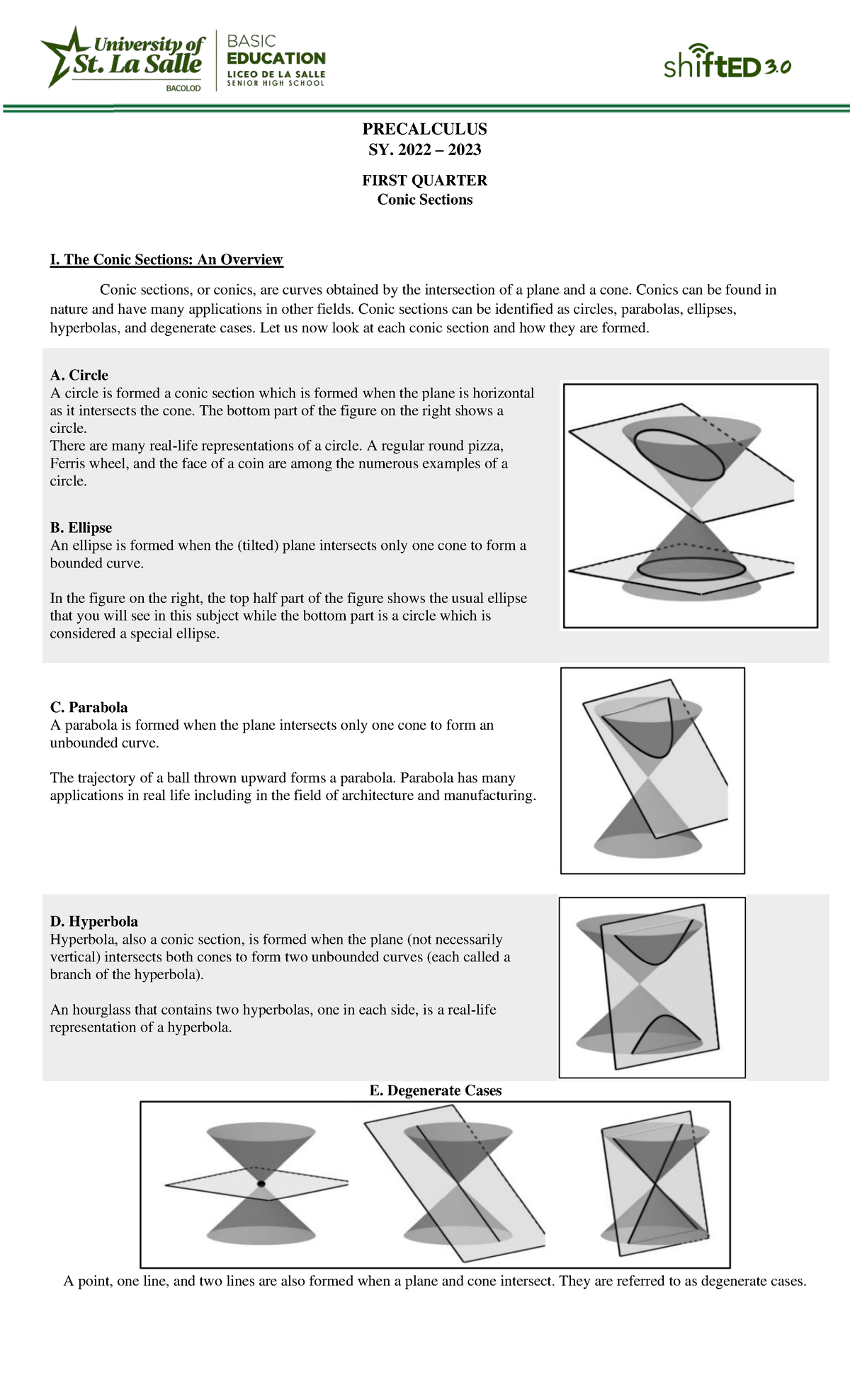 University of St. La Salle
BACOLOD
BASIC
EDUCATION
LICEO DE LA SALLE
SENIOR HIGH SCHOOL

shiftED 3.0

PRECALCULUS
SY. 2022 – 2023

FIRST QUARTER
Conic Sections

I. The Conic Sections: An Overview

Conic sections, or conics, are curves obtained by the intersection of a plane and a cone. Conics can be found in nature and have many applications in other fields. Conic sections can be identified as circles, parabolas, ellipses, hyperbolas, and degenerate cases. Let us now look at each conic section and how they are formed.

A. Circle
A circle is formed a conic section which is formed when the plane is horizontal as it intersects the cone. The bottom part of the figure on the right shows a circle.
There are many real-life representations of a circle. A regular round pizza, Ferris wheel, and the face of a coin are among the numerous examples of a circle.

B. Ellipse
An ellipse is formed when the (tilted) plane intersects only one cone to form a bounded curve.

In the figure on the right, the top half part of the figure shows the usual ellipse that you will see in this subject while the bottom part is a circle which is considered a special ellipse.

C. Parabola
A parabola is formed when the plane intersects only one cone to form an unbounded curve.

The trajectory of a ball thrown upward forms a parabola. Parabola has many applications in real life including in the field of architecture and manufacturing.

D. Hyperbola
Hyperbola, also a conic section, is formed when the plane (not necessarily vertical) intersects both cones to form two unbounded curves (each called a branch of the hyperbola).

An hourglass that contains two hyperbolas, one in each side, is a real-life representation of a hyperbola.

E. Degenerate Cases

A point, one line, and two lines are also formed when a plane and cone intersect. They are referred to as degenerate cases.