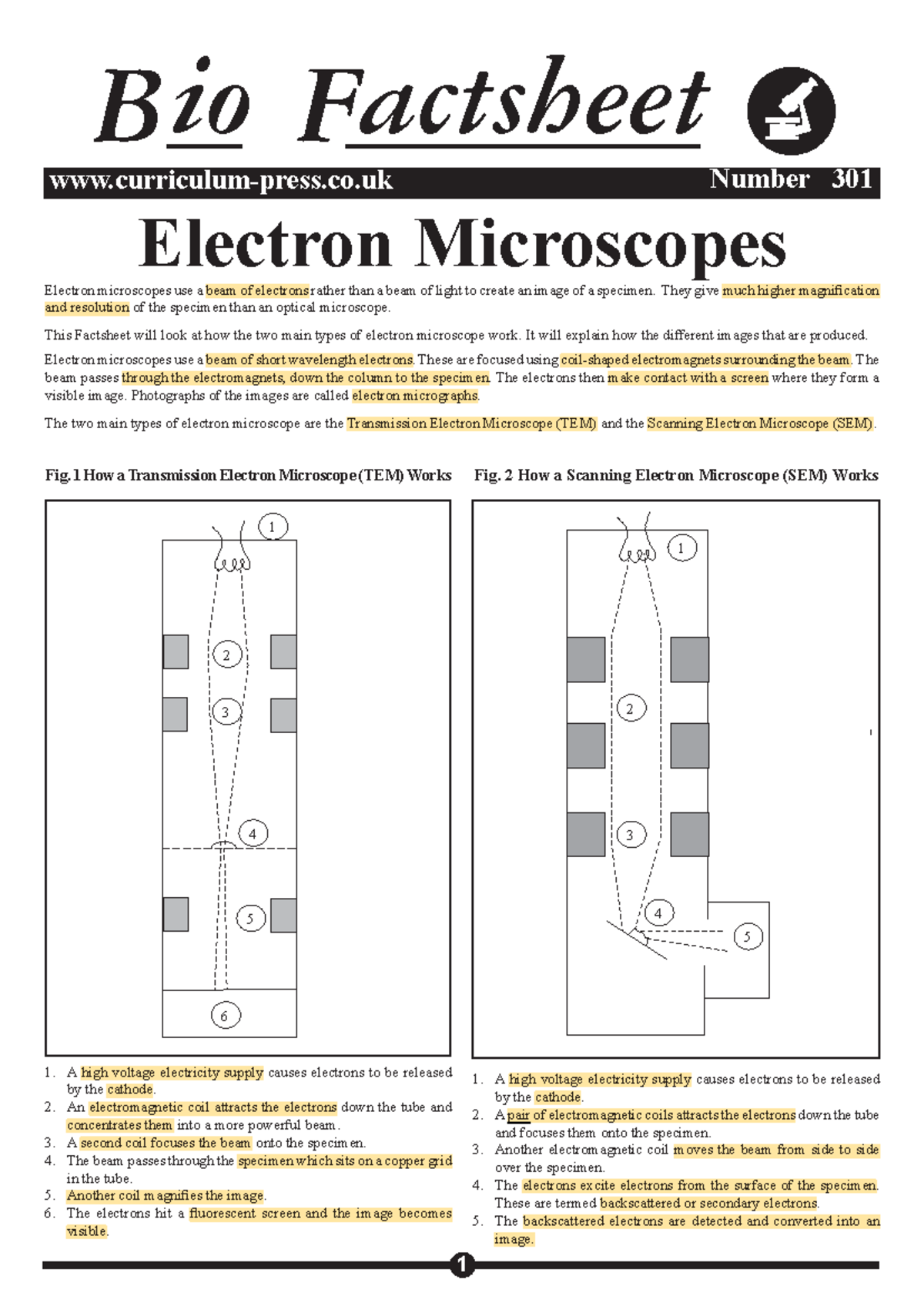 Bio Factsheet

www.curriculum-press.co.uk Number 301

Electron Microscopes

Electron microscopes use a beam of electrons rather than a beam of light to create an image of a specimen. They give much higher magnification and resolution of the specimen than an optical microscope.

This Factsheet will look at how the two main types of electron microscope work. It will explain how the different images that are produced.

Electron microscopes use a beam of short wavelength electrons. These are focused using coil-shaped electromagnets surrounding the beam. The beam passes through the electromagnets, down the column to the specimen. The electrons then make contact with a screen where they form a visible image. Photographs of the images are called electron micrographs.

The two main types of electron microscope are the Transmission Electron Microscope (TEM) and the Scanning Electron Microscope (SEM).

Fig. 1 How a Transmission Electron Microscope (TEM) Works

1
2
3
4
5
6

1. A high voltage electricity supply causes electrons to be released by the cathode.
2. An electromagnetic coil attracts the electrons down the tube and concentrates them into a more powerful beam.
3. A second coil focuses the beam onto the specimen.
4. The beam passes through the specimen which sits on a copper grid in the tube.
5. Another coil magnifies the image.
6. The electrons hit a fluorescent screen and the image becomes visible.

Fig. 2 How a Scanning Electron Microscope (SEM) Works

1
2
3
4
5

1. A high voltage electricity supply causes electrons to be released by the cathode.
2. A pair of electromagnetic coils attracts the electrons down the tube and focuses them onto the specimen.
3. Another electromagnetic coil moves the beam from side to side over the specimen.
4. The electrons excite electrons from the surface of the specimen. These are termed backscattered or secondary electrons.
5. The backscattered electrons are detected and converted into an image.

1